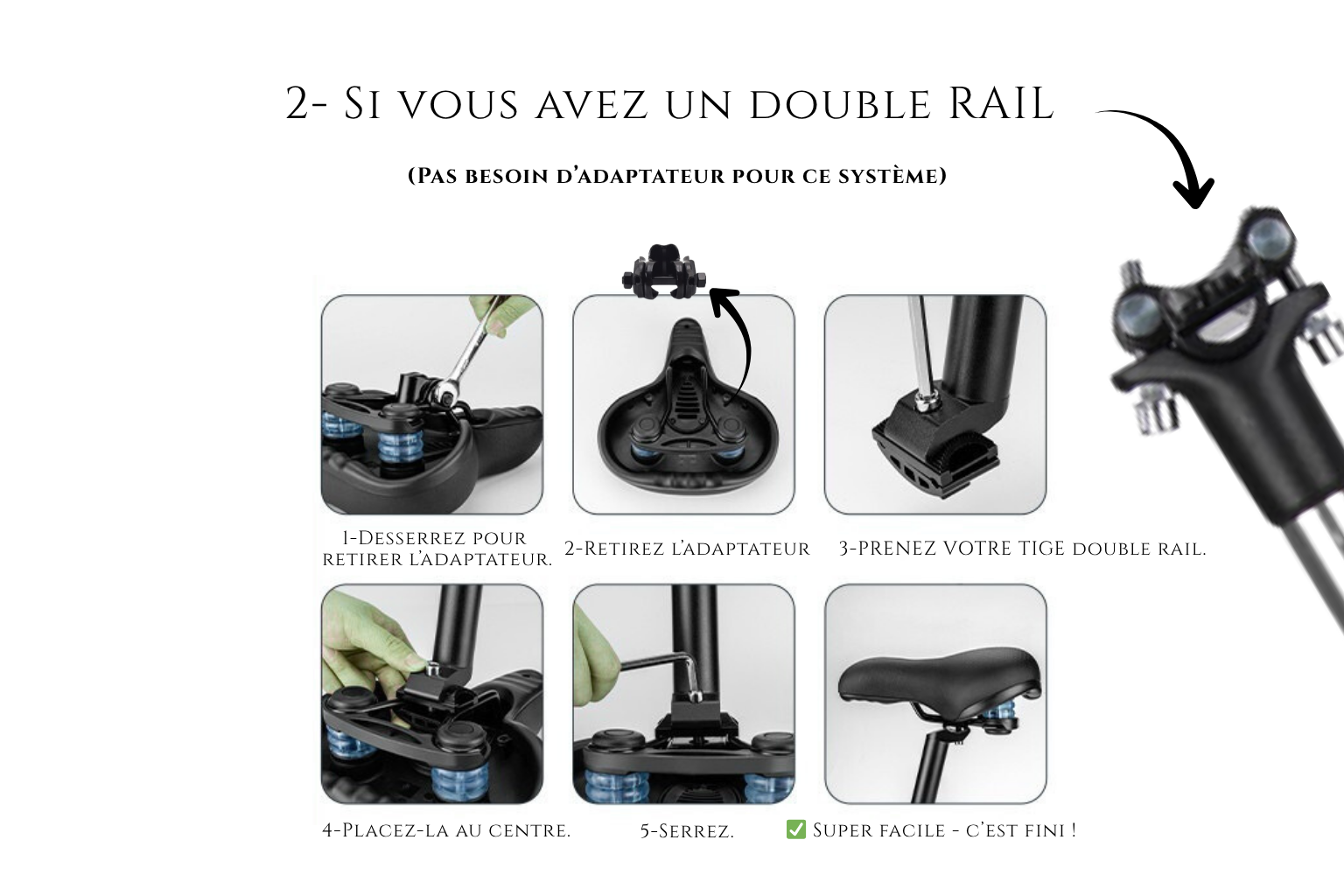 2- Si vous avez un double RAIL

(Pas besoin d'adaptateur pour ce système)

1-Desserrez pour retirer l'adaptateur.

2-Retirez l'adaptateur

3-PRENEZ VOTRE TIGE double rail.

4-Placez-la au centre.

5-Serrez.

✅ Super facile - c'est fini !